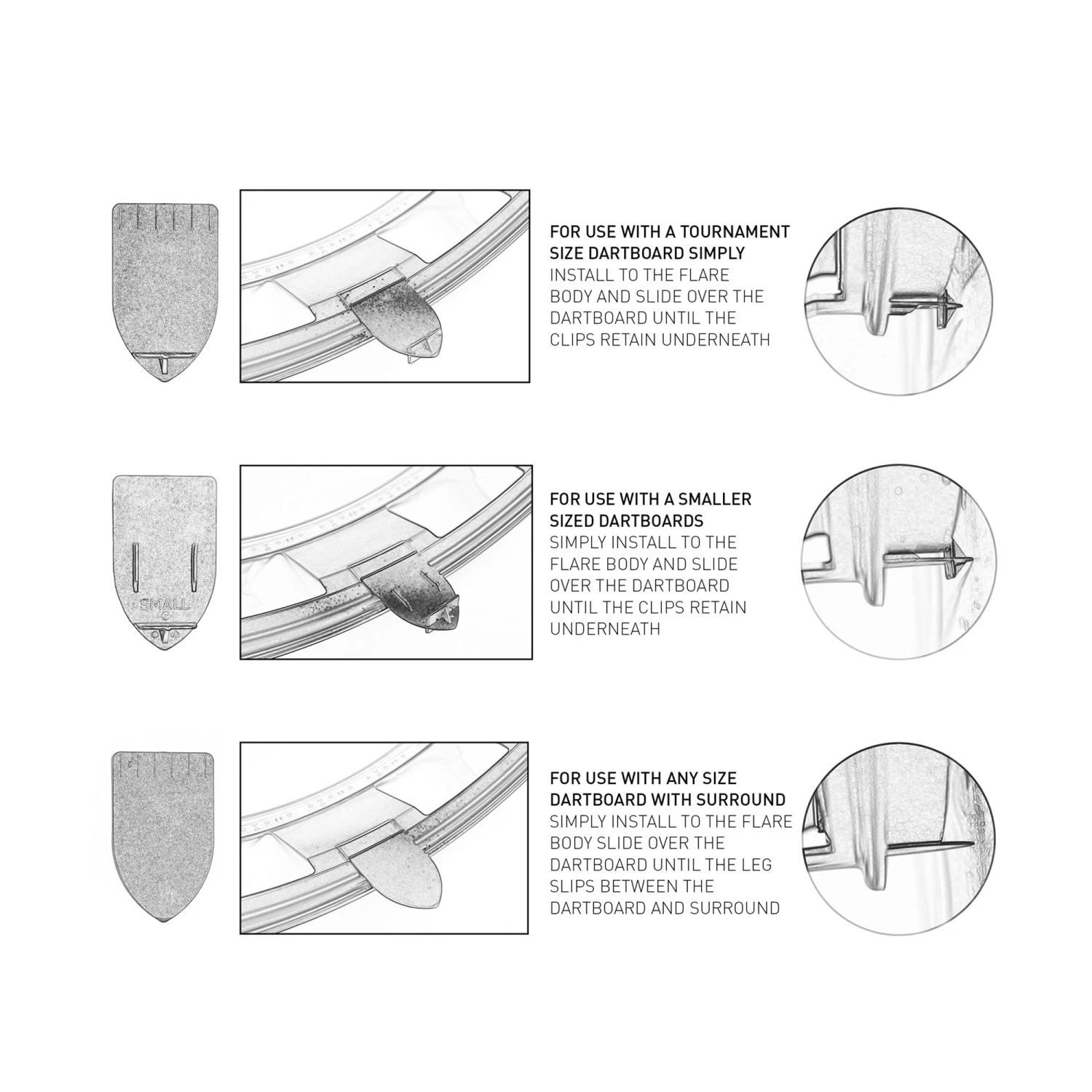 FOR USE WITH A TOURNAMENT SIZE DARTBOARD SIMPLY INSTALL TO THE FLARE BODY AND SLIDE OVER THE DARTBOARD UNTIL THE CLIPS RETAIN UNDERNEATH

SMALL

FOR USE WITH A SMALLER SIZED DARTBOARDS SIMPLY INSTALL TO THE FLARE BODY AND SLIDE OVER THE DARTBOARD UNTIL THE CLIPS RETAIN UNDERNEATH

FOR USE WITH ANY SIZE DARTBOARD WITH SURROUND SIMPLY INSTALL TO THE FLARE BODY SLIDE OVER THE DARTBOARD UNTIL THE LEG SLIPS BETWEEN THE DARTBOARD AND SURROUND